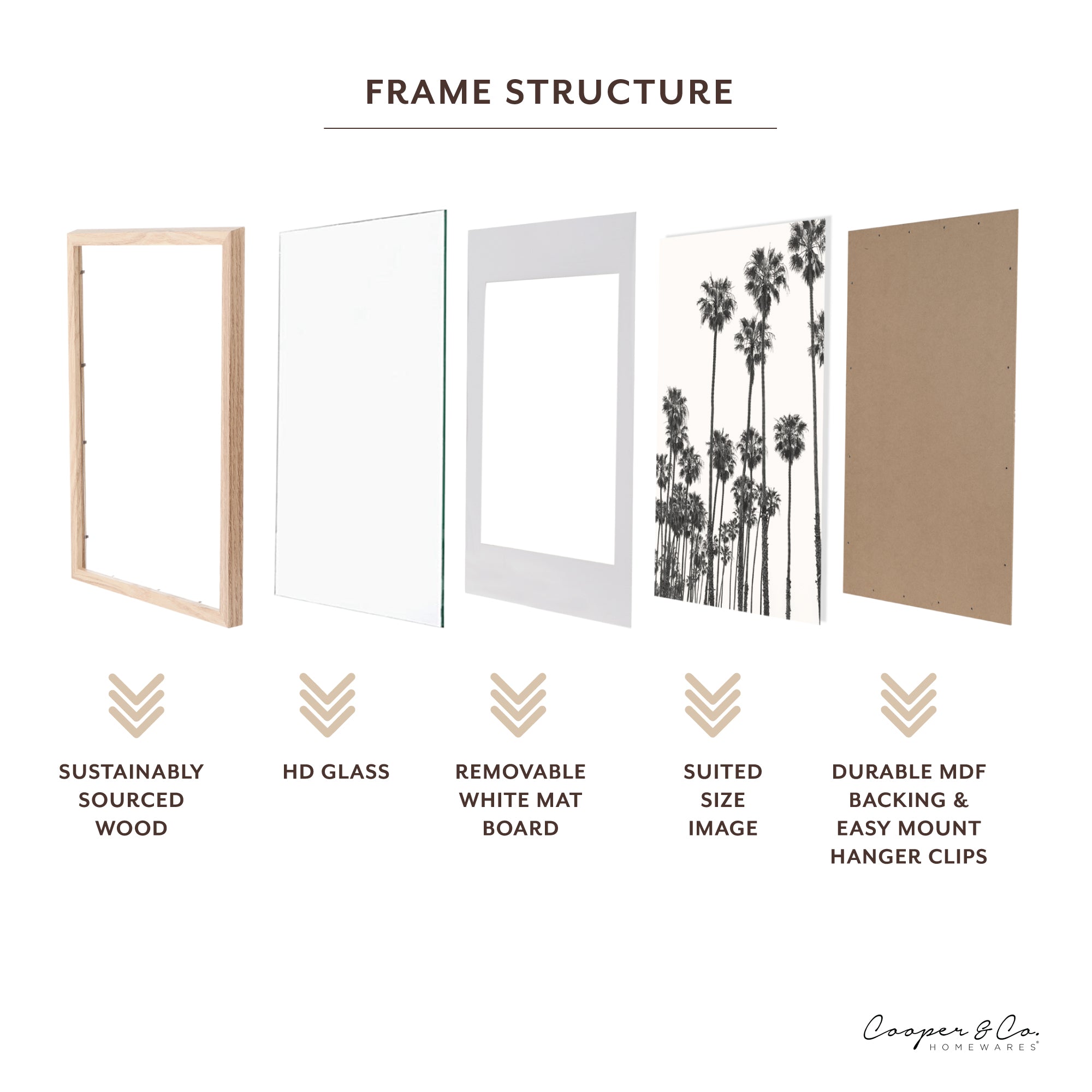 FRAME STRUCTURE

SUSTAINABLY SOURCED WOOD

HD GLASS

REMOVABLE WHITE MAT BOARD

SUITED SIZE IMAGE

DURABLE MDF BACKING & EASY MOUNT HANGER CLIPS

Cooper & Co.
HOMEWARES