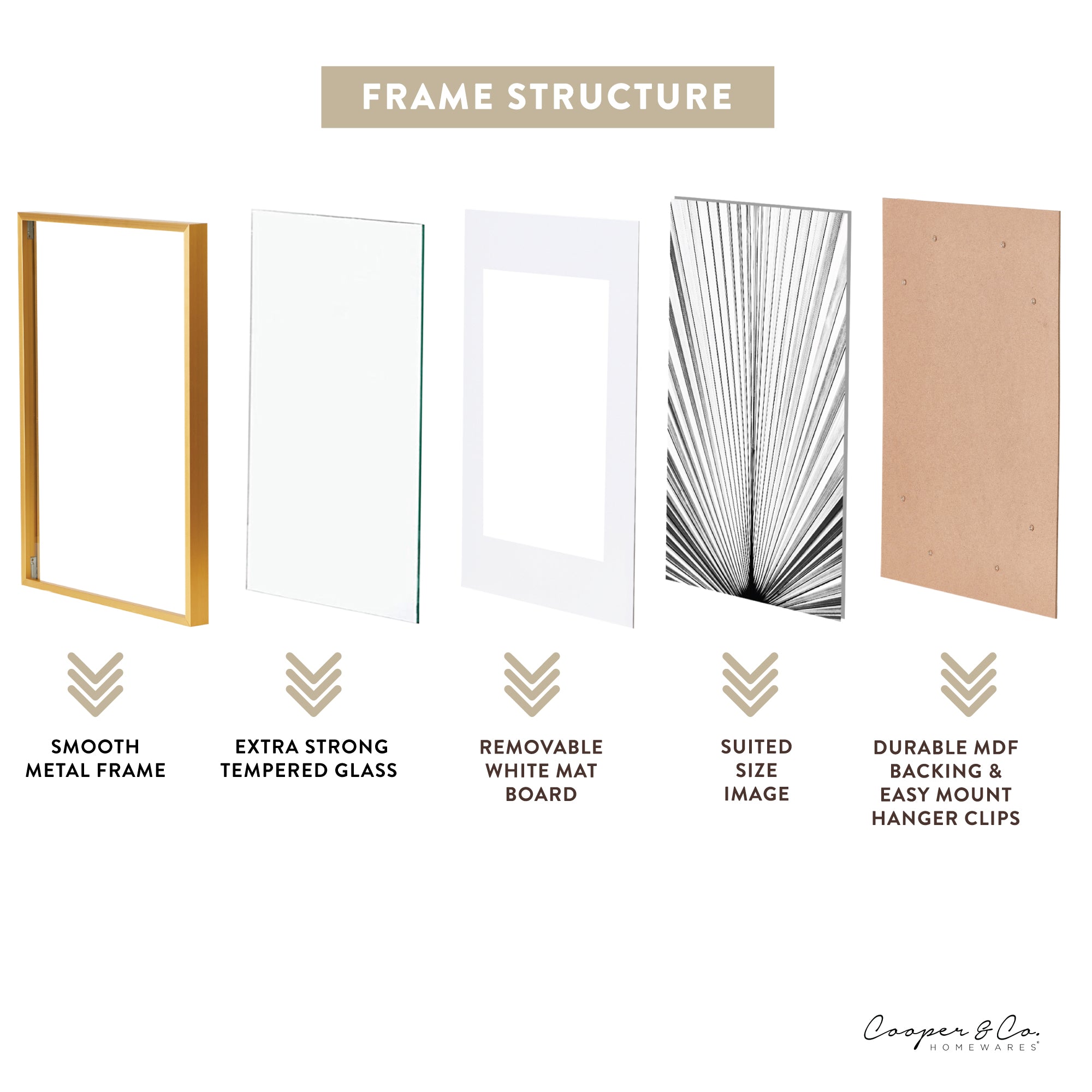 FRAME STRUCTURE

SMOOTH METAL FRAME

EXTRA STRONG TEMPERED GLASS

REMOVABLE WHITE MAT BOARD

SUITED SIZE IMAGE

DURABLE MDF BACKING & EASY MOUNT HANGER CLIPS

Cooper & Co. HOMEWARES