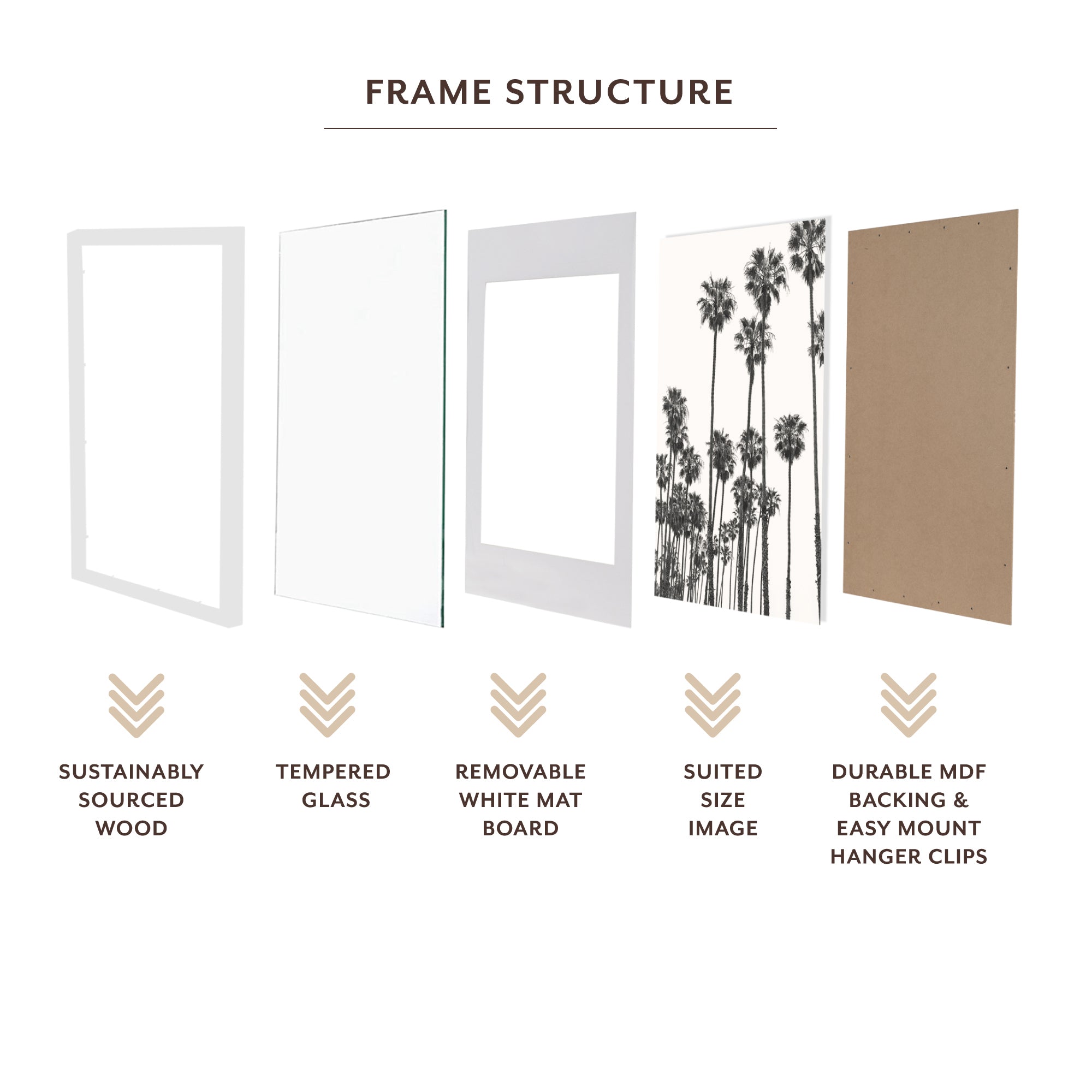 FRAME STRUCTURE

SUSTAINABLY SOURCED WOOD

TEMPERED GLASS

REMOVABLE WHITE MAT BOARD

SUITED SIZE IMAGE

DURABLE MDF BACKING & EASY MOUNT HANGER CLIPS