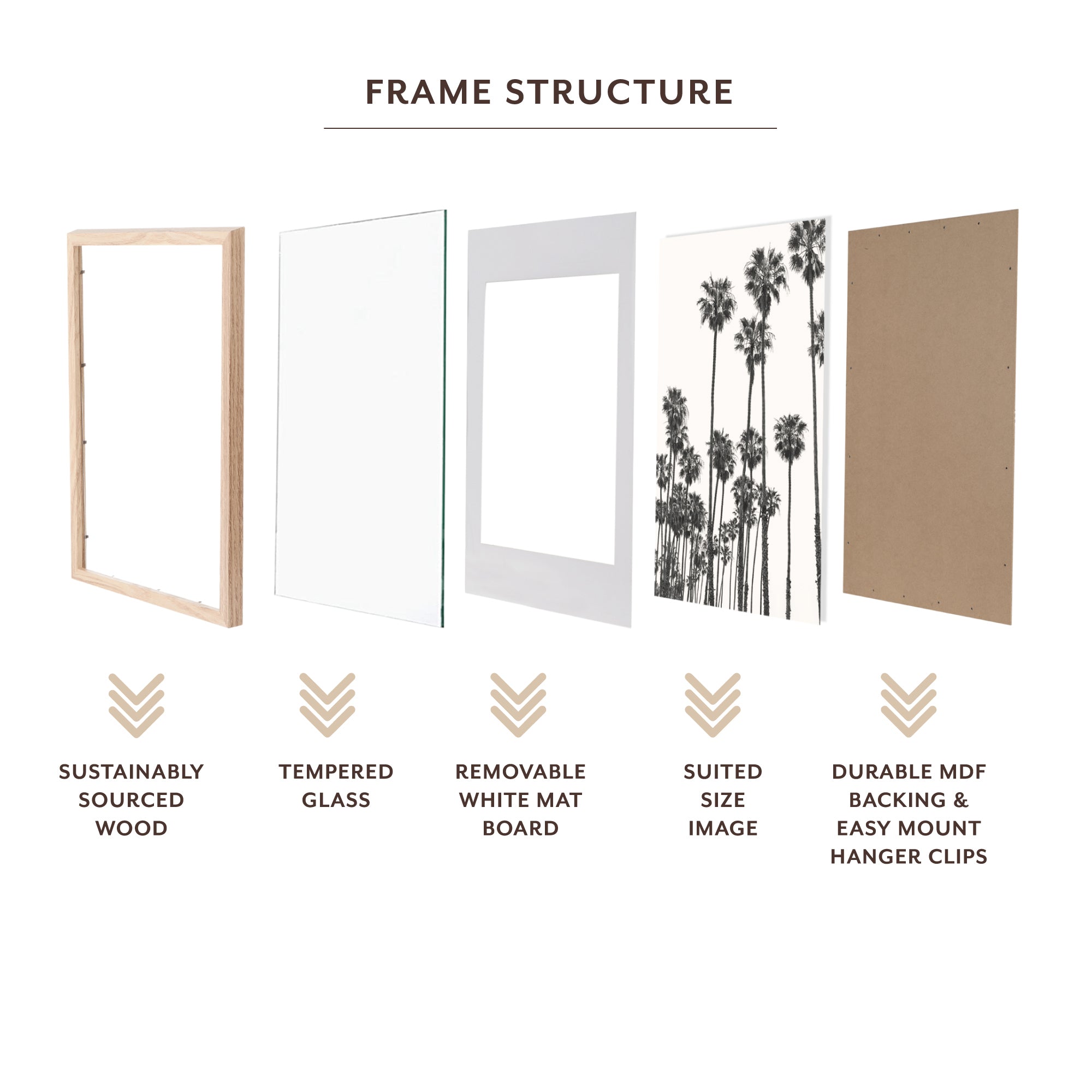 FRAME STRUCTURE

SUSTAINABLY SOURCED WOOD

TEMPERED GLASS

REMOVABLE WHITE MAT BOARD

SUITED SIZE IMAGE

DURABLE MDF BACKING & EASY MOUNT HANGER CLIPS